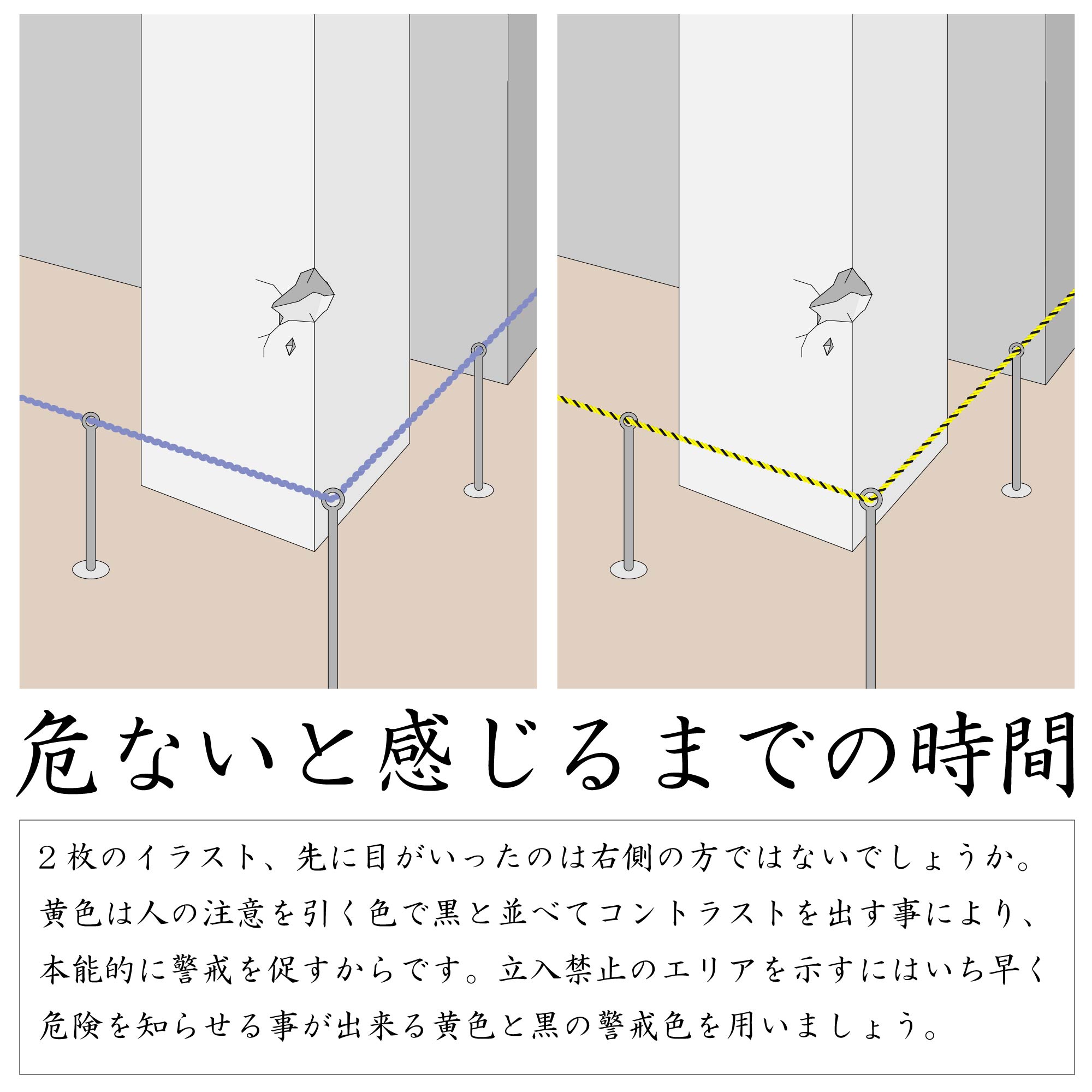 危ないと感じるまでの時間

２枚のイラスト、先に目がいったのは右側の方ではないでしょうか。黄色は人の注意を引く色で黒と並べてコントラストを出す事により、本能的に警戒を促すからです。立入禁止のエリアを示すにはいち早く危険を知らせる事が出来る黄色と黒の警戒色を用いましょう。