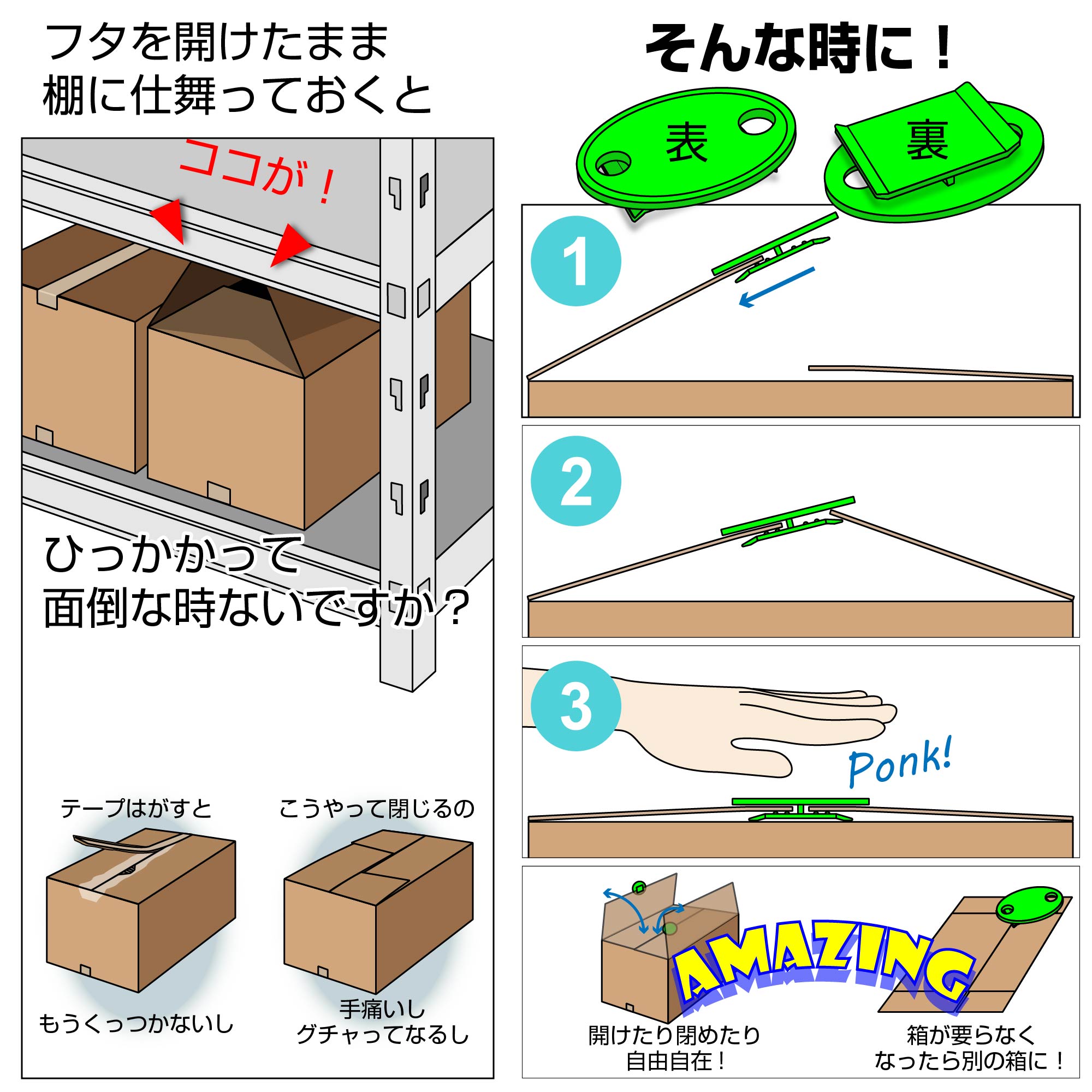 フタを開けたまま
棚に仕舞っておくと

ココが！

ひっかかって
面倒な時ないですか？

テープはがすと

もうくっつかないし

こうやって閉じるの

手痛いし
グチャってなるし

そんな時に！

表

裏

1

2

3

Ponk!

AMAZING

開けたり閉めたり
自由自在！

箱が要らなく
なったら別の箱に！